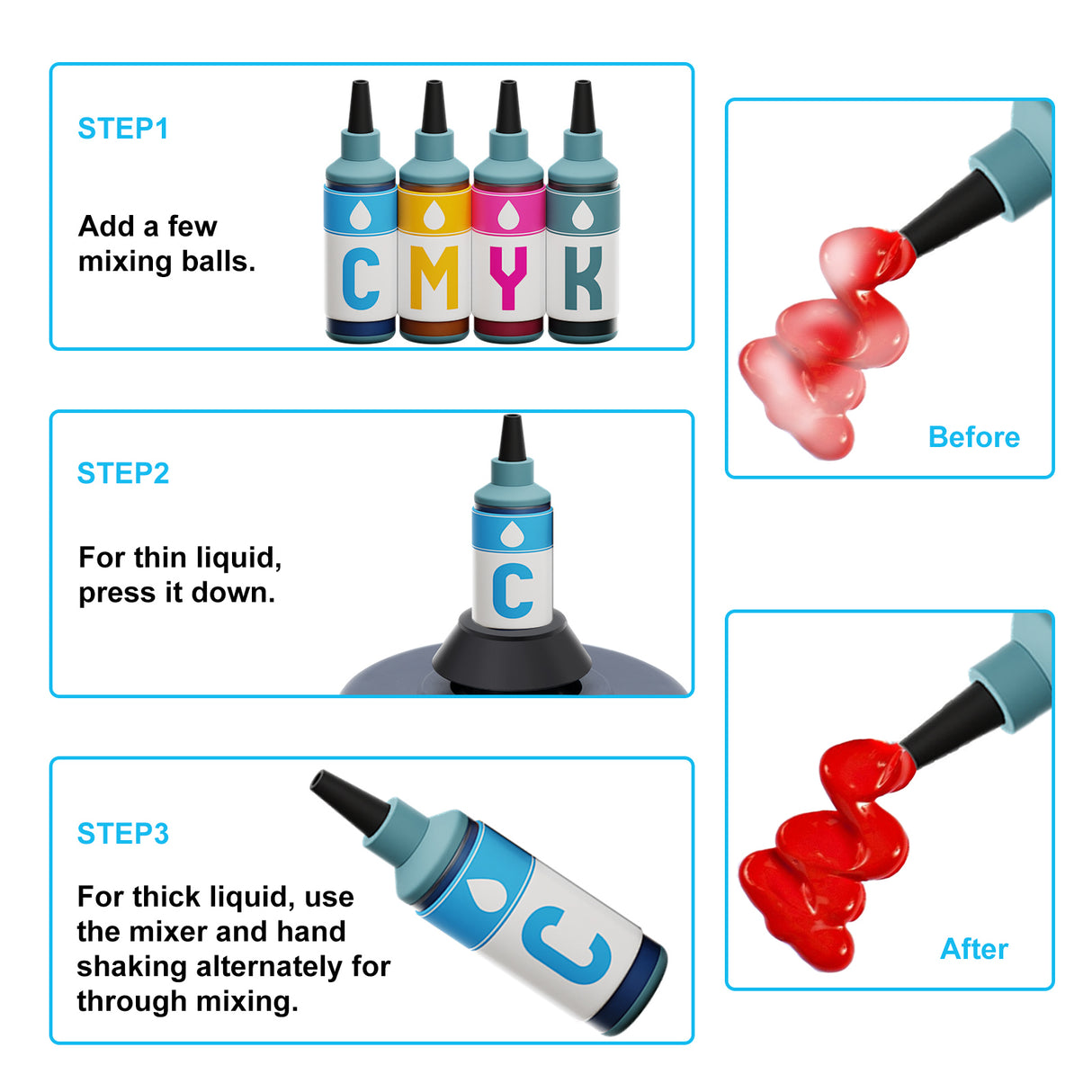 STEP1

Add a few mixing balls.

C M Y K

STEP2

For thin liquid, press it down.

C

STEP3

For thick liquid, use the mixer and hand shaking alternately for through mixing.

C

Before

After